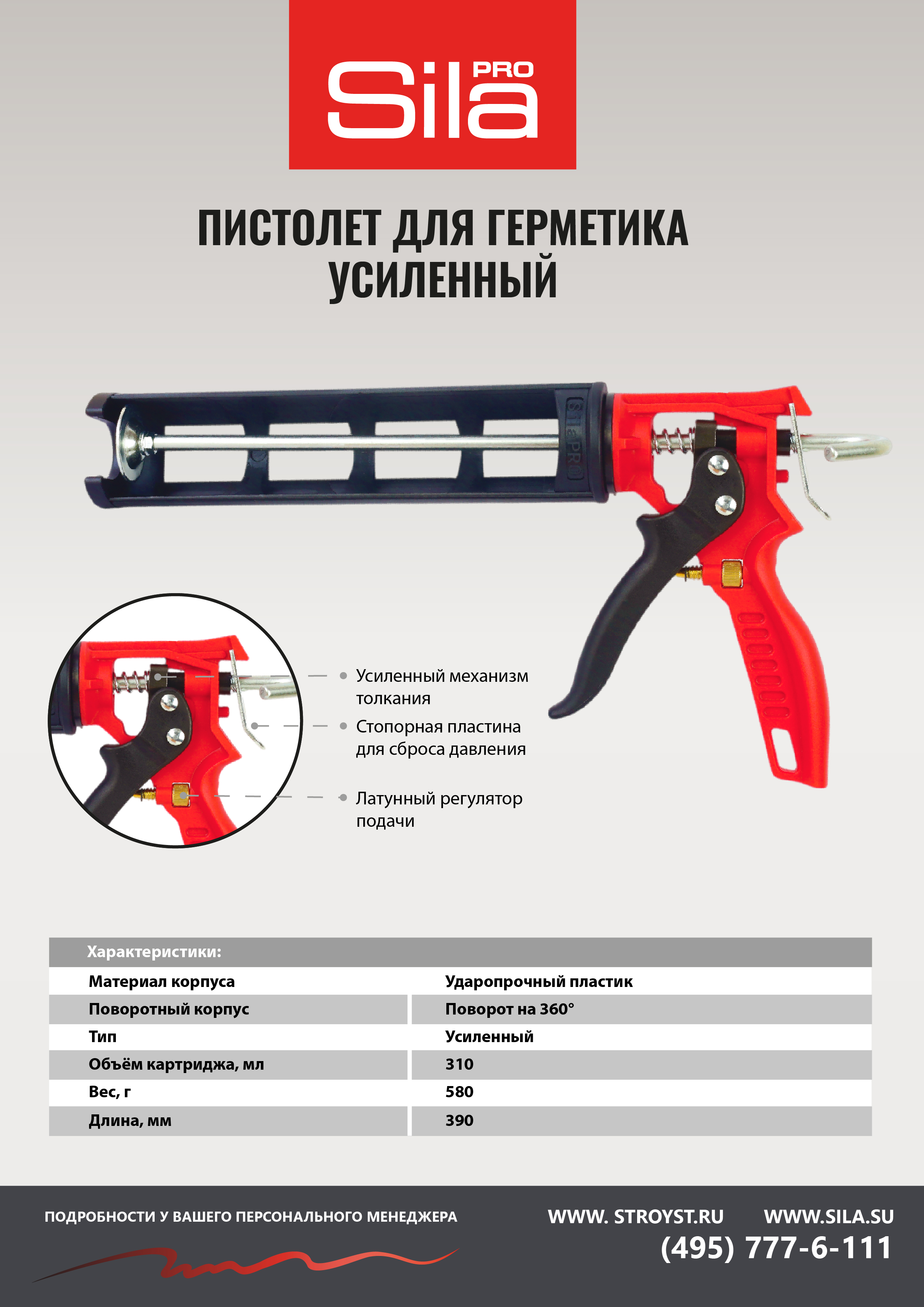 Sila PRO

ПИСТОЛЕТ ДЛЯ ГЕРМЕТИКА УСИЛЕННЫЙ

Sila PRO

Усиленный механизм толкания

Стопорная пластина для сброса давления

Латунный регулятор подачи

| Характеристики: | |
|---|---|
| Материал корпуса | Ударопрочный пластик |
| Поворотный корпус | Поворот на 360° |
| Тип | Усиленный |
| Объём картриджа, мл | 310 |
| Вес, г | 580 |
| Длина, мм | 390 |

ПОДРОБНОСТИ У ВАШЕГО ПЕРСОНАЛЬНОГО МЕНЕДЖЕРА

WWW. STROYST.RU WWW.SILA.SU

(495) 777-6-111